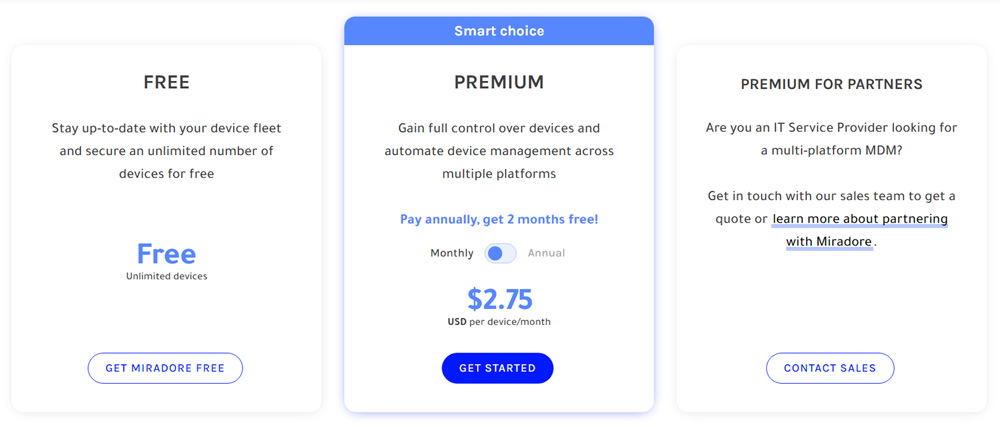 FREE

Stay up-to-date with your device fleet and secure an unlimited number of devices for free

Free
Unlimited devices

GET MIRADORE FREE

Smart choice

PREMIUM

Gain full control over devices and automate device management across multiple platforms

Pay annually, get 2 months free!

Monthly Annual

$2.75
USD per device/month

GET STARTED

PREMIUM FOR PARTNERS

Are you an IT Service Provider looking for a multi-platform MDM?

Get in touch with our sales team to get a quote or learn more about partnering with Miradore.

CONTACT SALES